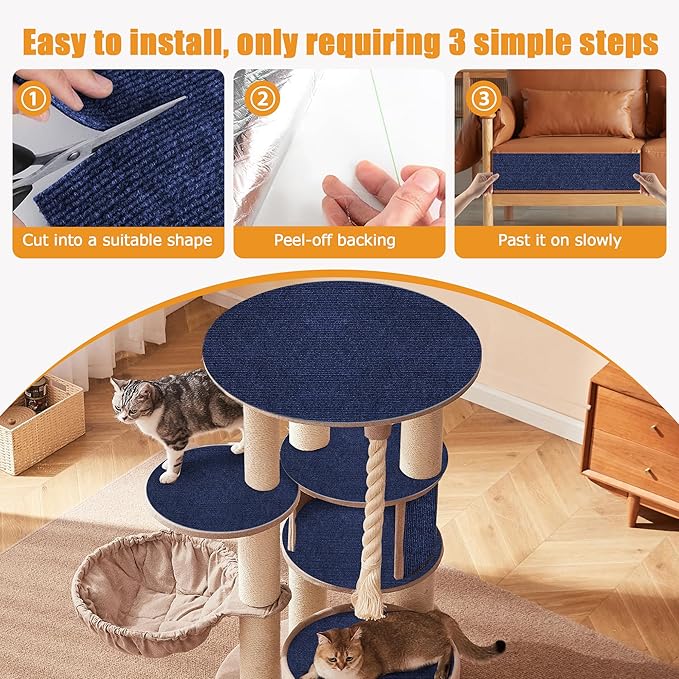 Easy to install, only requiring 3 simple steps

①
Cut into a suitable shape

②
Peel-off backing

③
Past it on slowly