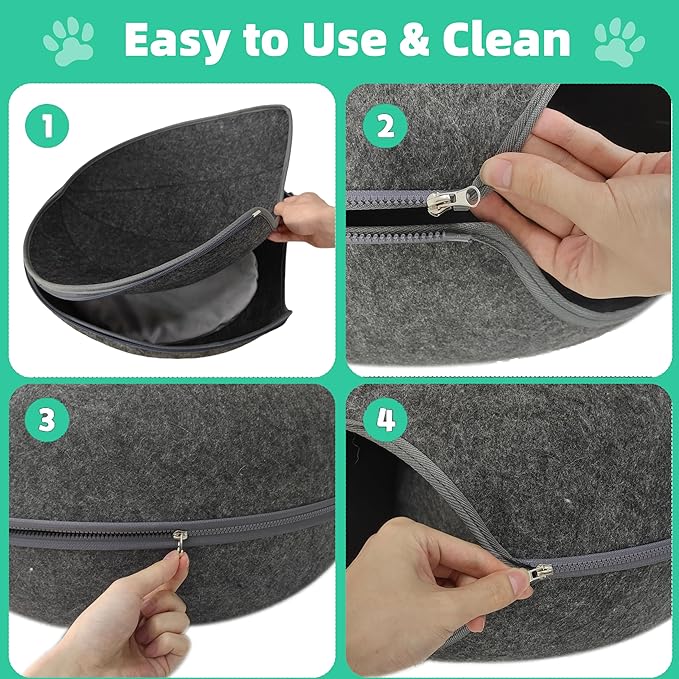 Easy to Use & Clean

1

2

3

4