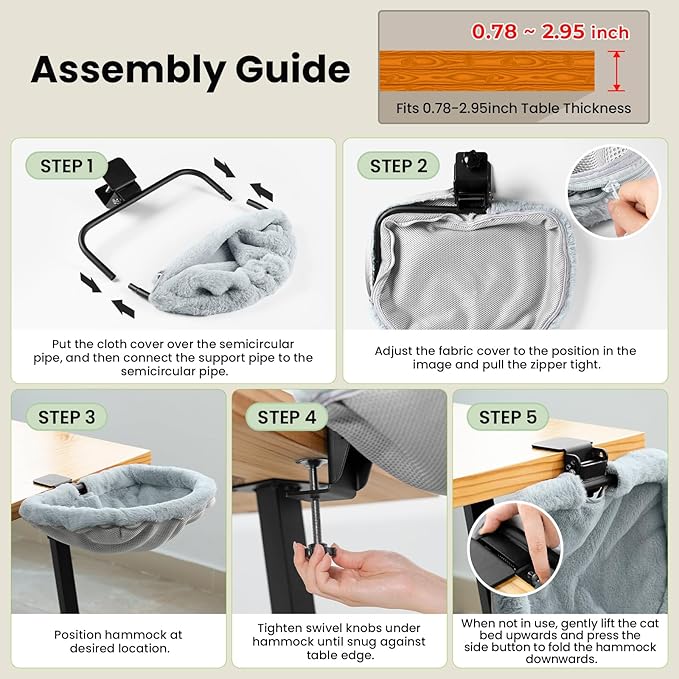 Assembly Guide

0.78 ~ 2.95 inch

Fits 0.78-2.95inch Table Thickness

STEP 1

Put the cloth cover over the semicircular pipe, and then connect the support pipe to the semicircular pipe.

STEP 2

Adjust the fabric cover to the position in the image and pull the zipper tight.

STEP 3

Position hammock at desired location.

STEP 4

Tighten swivel knobs under hammock until snug against table edge.

STEP 5

When not in use, gently lift the cat bed upwards and press the side button to fold the hammock downwards.