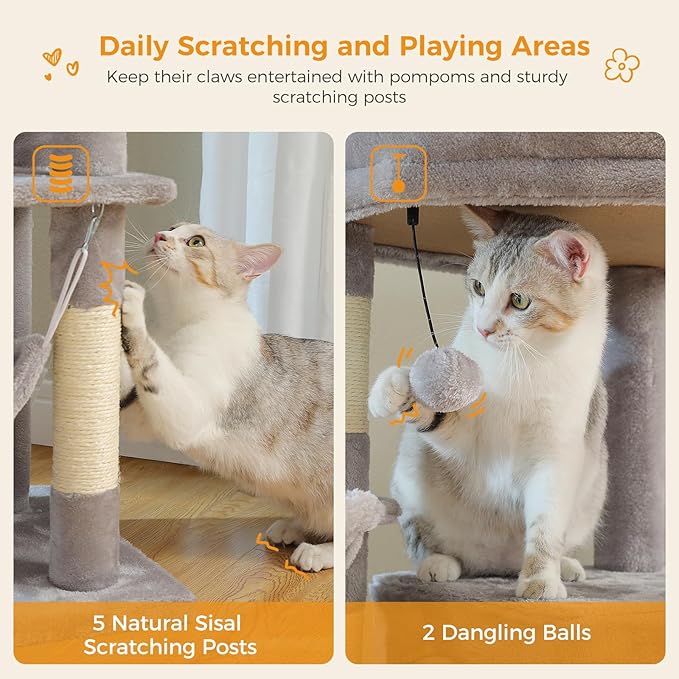 Daily Scratching and Playing Areas

Keep their claws entertained with pompoms and sturdy scratching posts

5 Natural Sisal Scratching Posts

2 Dangling Balls