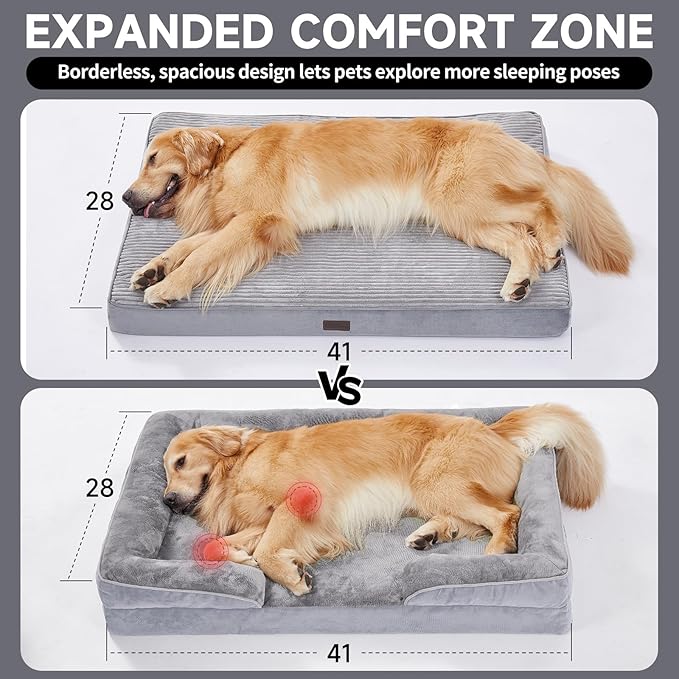 EXPANDED COMFORT ZONE

Borderless, spacious design lets pets explore more sleeping poses

28

41

VS

28

41