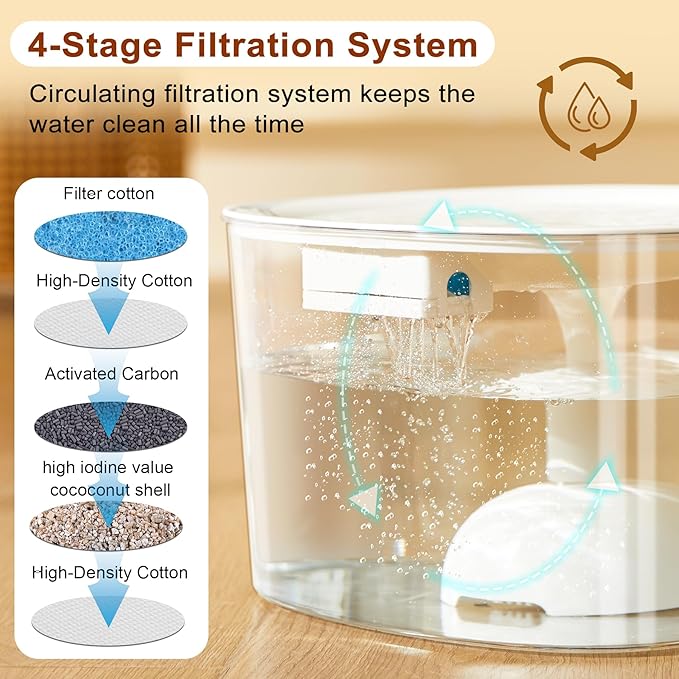 4-Stage Filtration System

Circulating filtration system keeps the water clean all the time

Filter cotton

High-Density Cotton

Activated Carbon

high iodine value cococonut shell

High-Density Cotton