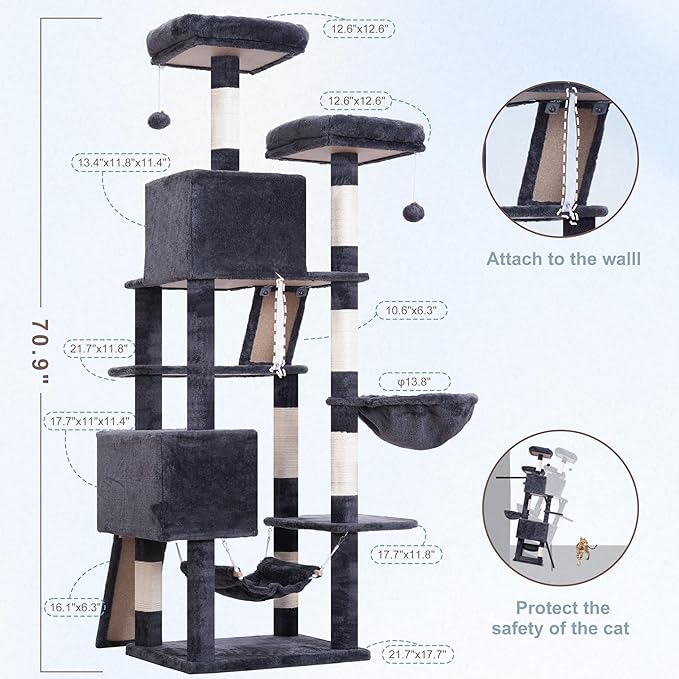 70.9"

12.6"x12.6"

12.6"x12.6"

13.4"x11.8"x11.4"

10.6"x6.3"

21.7"x11.8"

φ13.8"

17.7"x11"x11.4"

17.7"x11.8"

16.1"x6.3"

21.7"x17.7"

Attach to the walll

Protect the safety of the cat