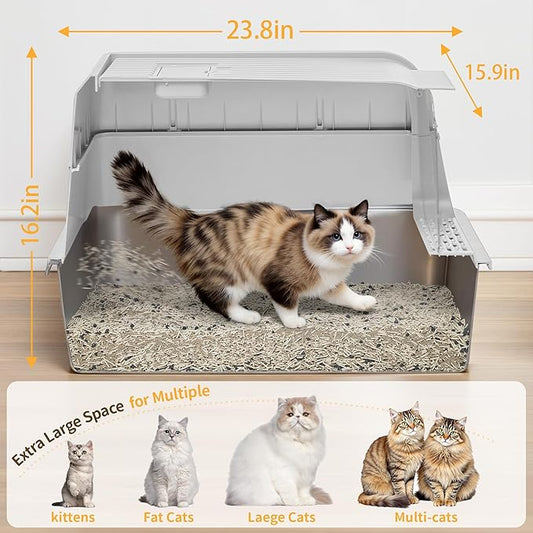 23.8in

15.9in

16.2in

Extra Large Space for Multiple

kittens

Fat Cats

Laege Cats

Multi-cats