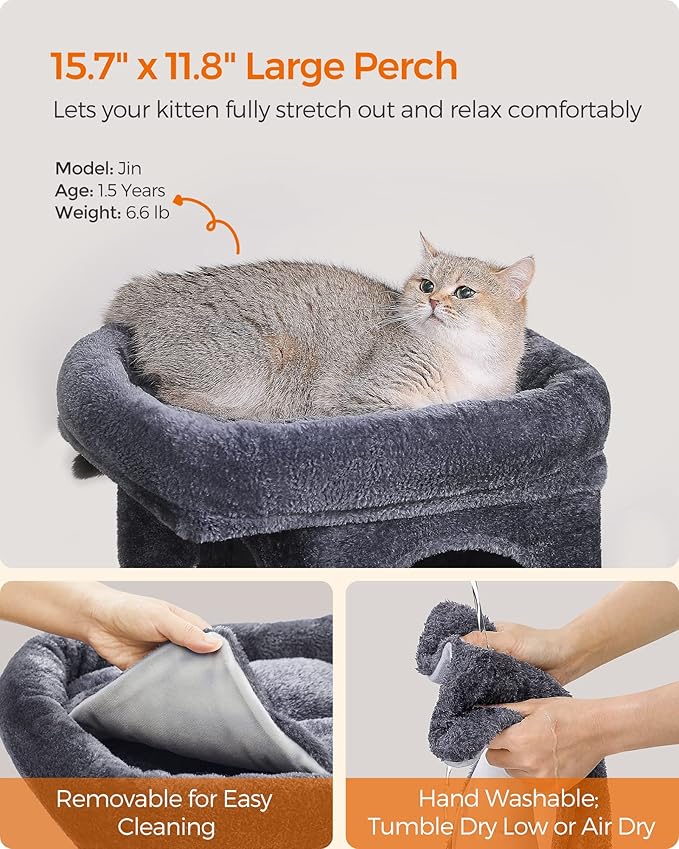 15.7" x 11.8" Large Perch

Lets your kitten fully stretch out and relax comfortably

Model: Jin
Age: 1.5 Years
Weight: 6.6 lb

Removable for Easy Cleaning

Hand Washable: Tumble Dry Low or Air Dry