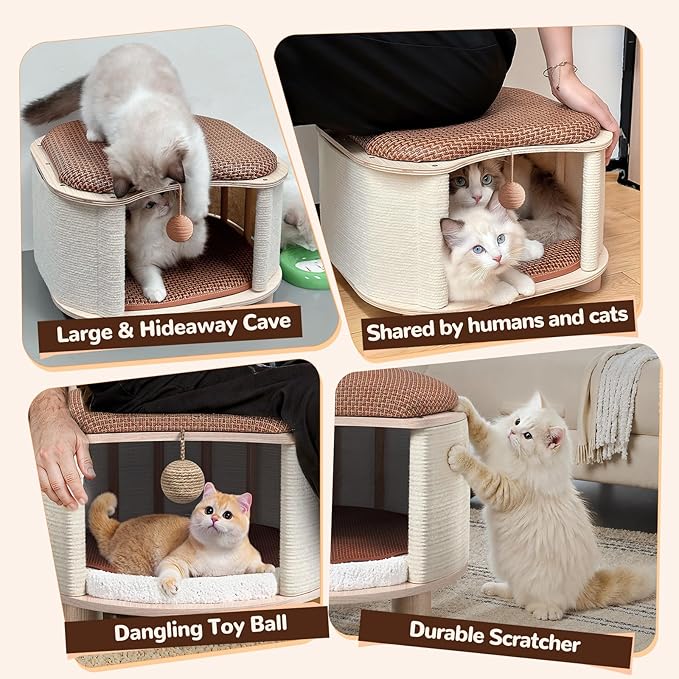 Large & Hideaway Cave

Shared by humans and cats

Dangling Toy Ball

Durable Scratcher