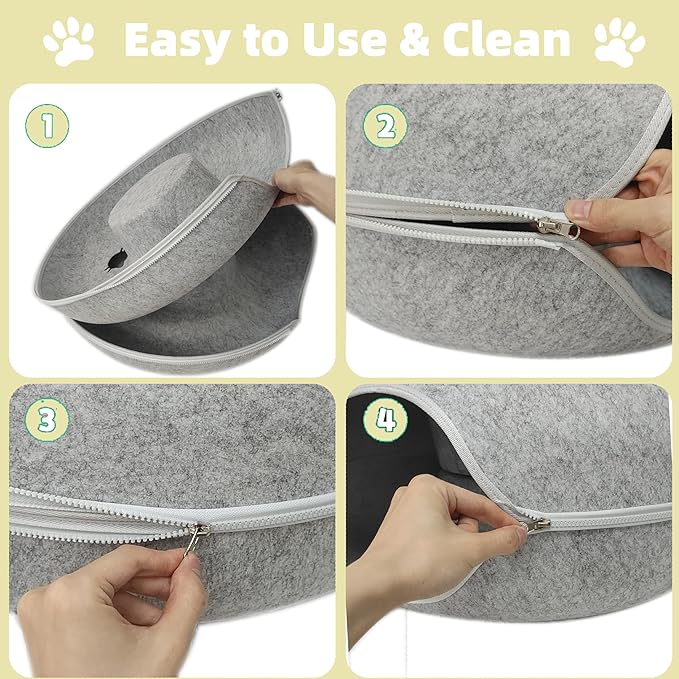 Easy to Use & Clean

1

2

3

4