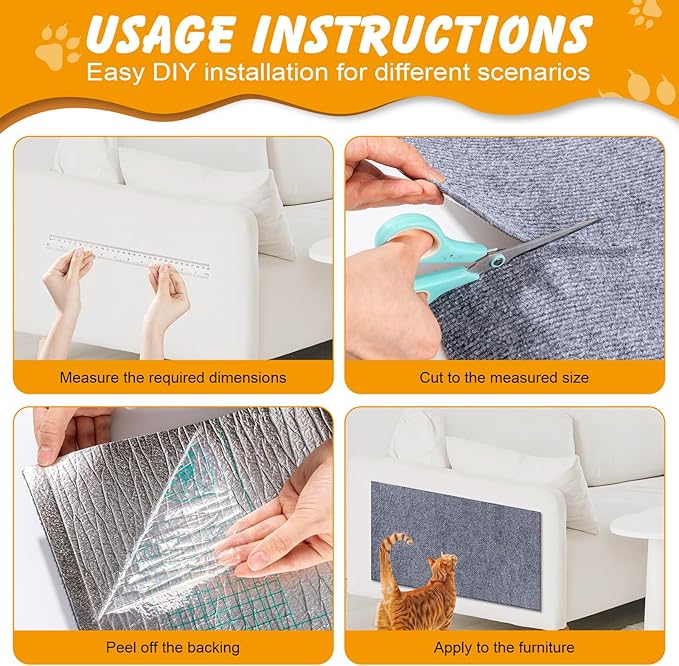 USAGE INSTRUCTIONS
Easy DIY installation for different scenarios

Measure the required dimensions

Cut to the measured size

Peel off the backing

Apply to the furniture