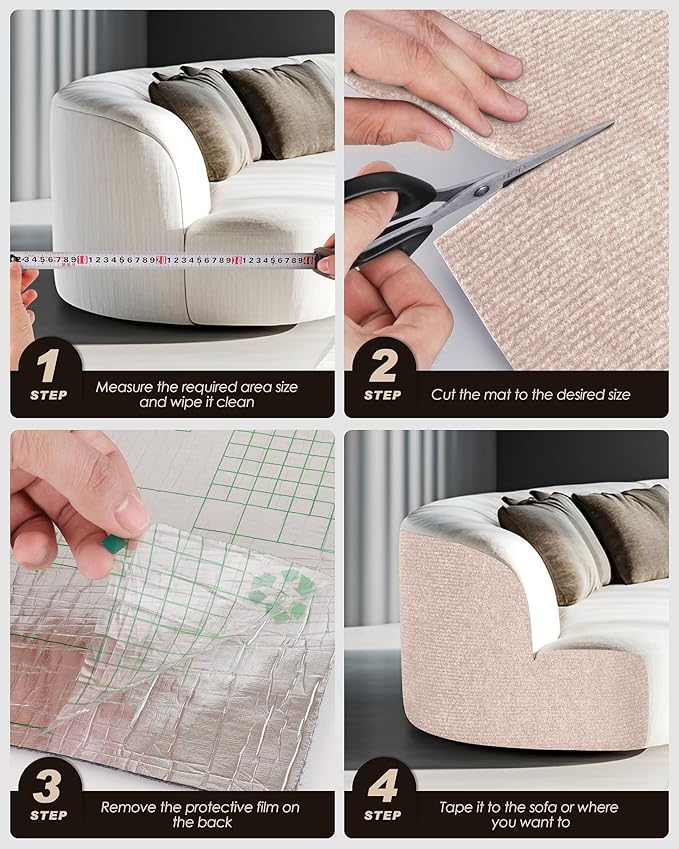 1 STEP
Measure the required area size and wipe it clean

2 STEP
Cut the mat to the desired size

3 STEP
Remove the protective film on the back

4 STEP
Tape it to the sofa or where you want to