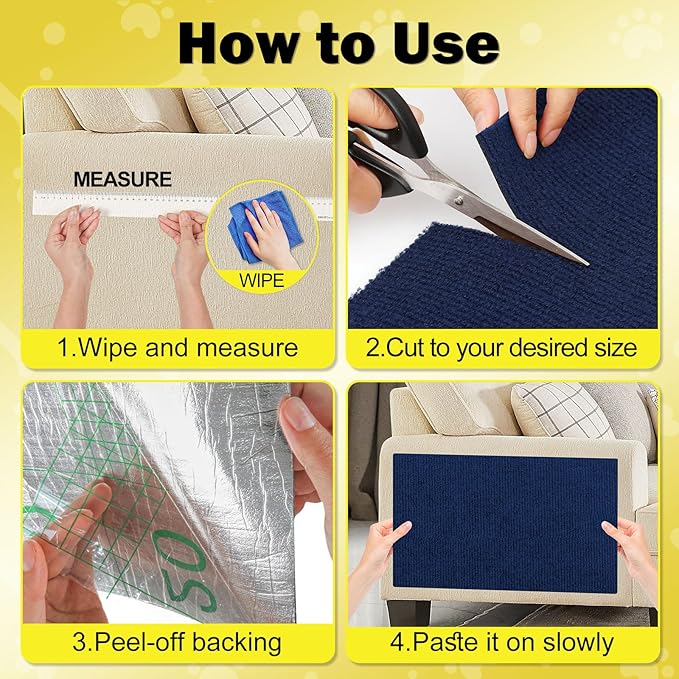 How to Use

MEASURE

WIPE

1.Wipe and measure

2.Cut to your desired size

50

3.Peel-off backing

4.Paste it on slowly