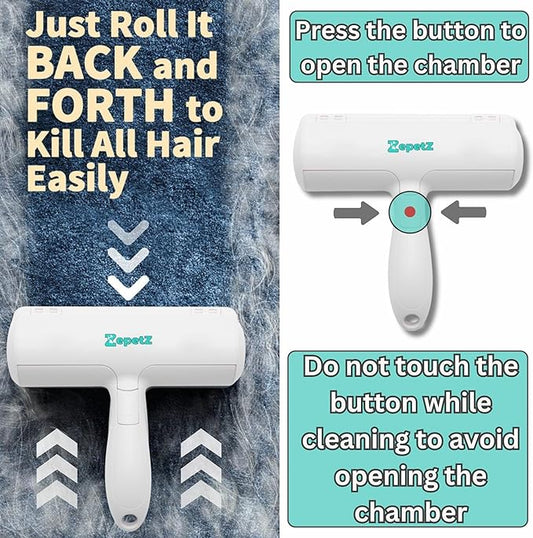 Just Roll It BACK and FORTH to Kill All Hair Easily

ZepetZ

Press the button to open the chamber

ZepetZ

Do not touch the button while cleaning to avoid opening the chamber