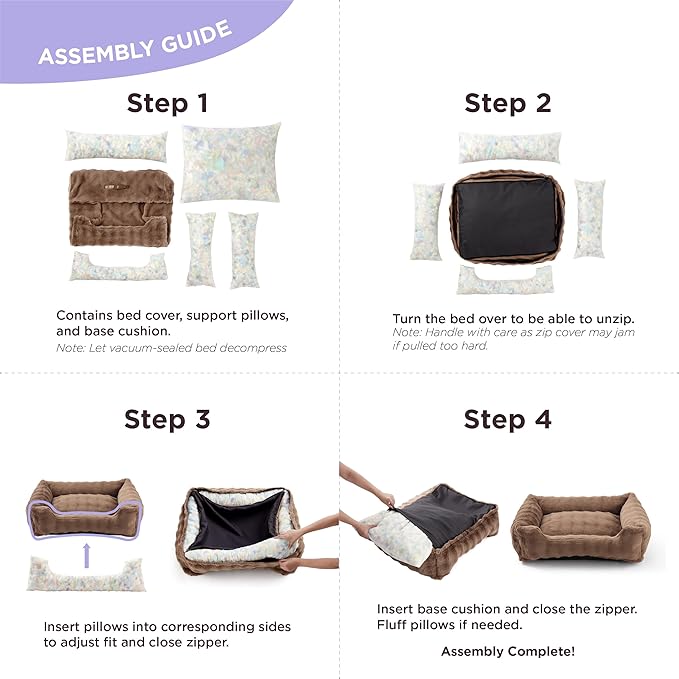 ASSEMBLY GUIDE

Step 1

Contains bed cover, support pillows, and base cushion.
Note: Let vacuum-sealed bed decompress

Step 2

Turn the bed over to be able to unzip.
Note: Handle with care as zip cover may jam if pulled too hard.

Step 3

Insert pillows into corresponding sides to adjust fit and close zipper.

Step 4

Insert base cushion and close the zipper. Fluff pillows if needed.

Assembly Complete!