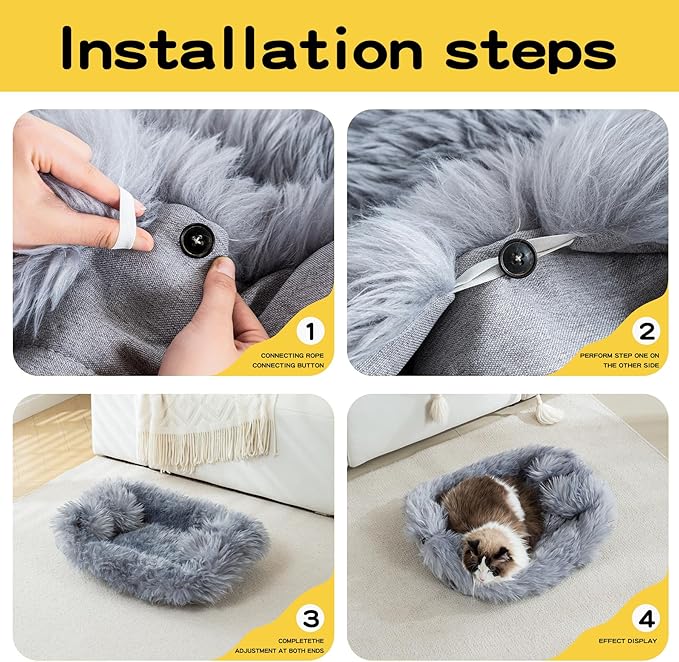 Installation steps

1
CONNECTING ROPE
CONNECTING BUTTON

2
PERFORM STEP ONE ON
THE OTHER SIDE

3
COMPLETETHE
ADJUSTMENT AT BOTH ENDS

4
EFFECT DISPLAY