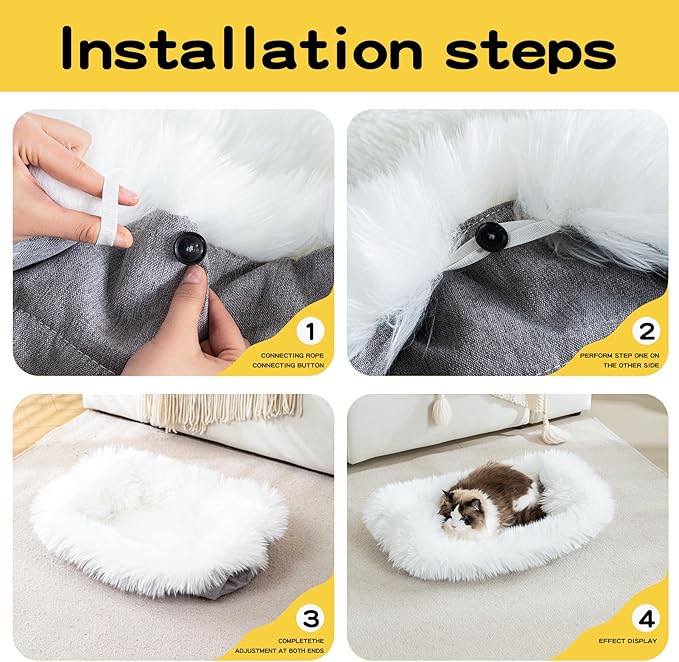 Installation steps

1
CONNECTING ROPE
CONNECTING BUTTON

2
PERFORM STEP ONE ON
THE OTHER SIDE

3
COMPLETETHE
ADJUSTMENT AT BOTH ENDS

4
EFFECT DISPLAY