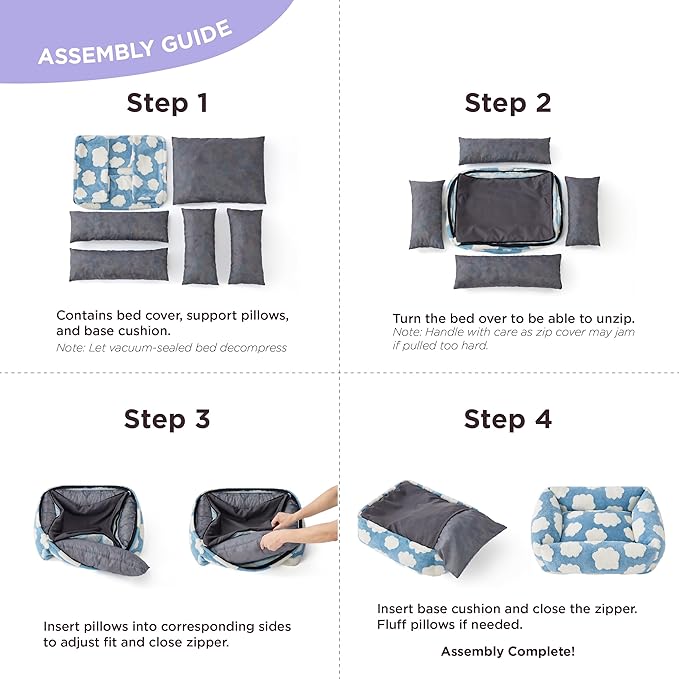 ASSEMBLY GUIDE

Step 1

Contains bed cover, support pillows, and base cushion.
Note: Let vacuum-sealed bed decompress

Step 2

Turn the bed over to be able to unzip.
Note: Handle with care as zip cover may jam if pulled too hard.

Step 3

Insert pillows into corresponding sides to adjust fit and close zipper.

Step 4

Insert base cushion and close the zipper. Fluff pillows if needed.

Assembly Complete!