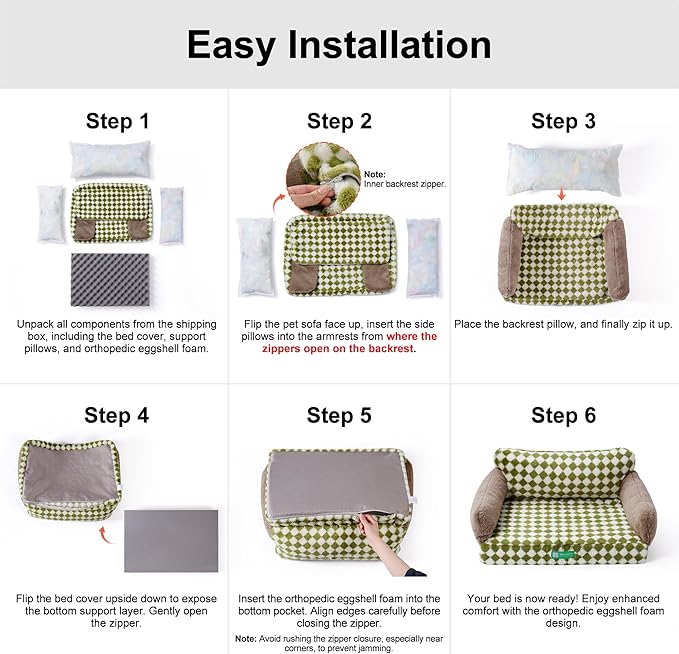 Easy Installation

Step 1

Unpack all components from the shipping box, including the bed cover, support pillows, and orthopedic eggshell foam.

Step 2

Note: Inner backrest zipper.

Flip the pet sofa face up, insert the side pillows into the armrests from where the zippers open on the backrest.

Step 3

Place the backrest pillow, and finally zip it up.

Step 4

Flip the bed cover upside down to expose the bottom support layer. Gently open the zipper.

Step 5

Insert the orthopedic eggshell foam into the bottom pocket. Align edges carefully before closing the zipper.

Note: Avoid rushing the zipper closure, especially near corners, to prevent jamming.

Step 6

Your bed is now ready! Enjoy enhanced comfort with the orthopedic eggshell foam design.