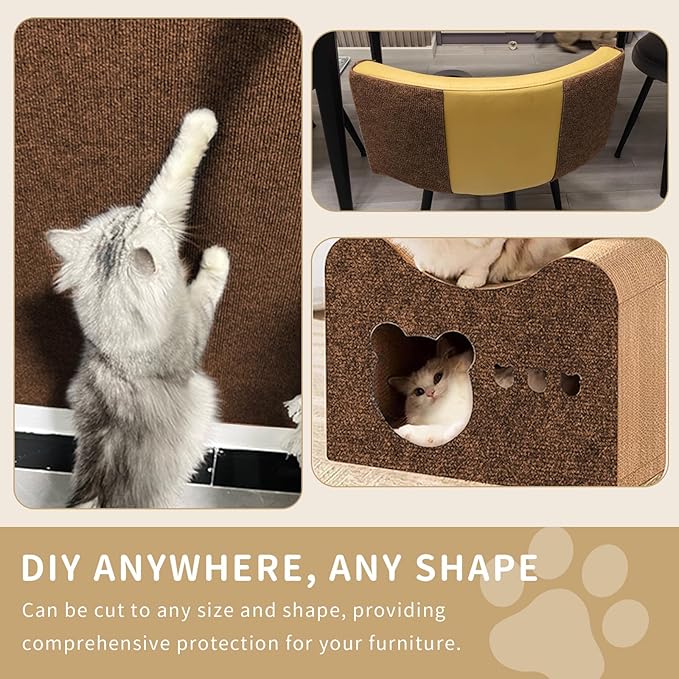 DIY ANYWHERE, ANY SHAPE

Can be cut to any size and shape, providing comprehensive protection for your furniture.