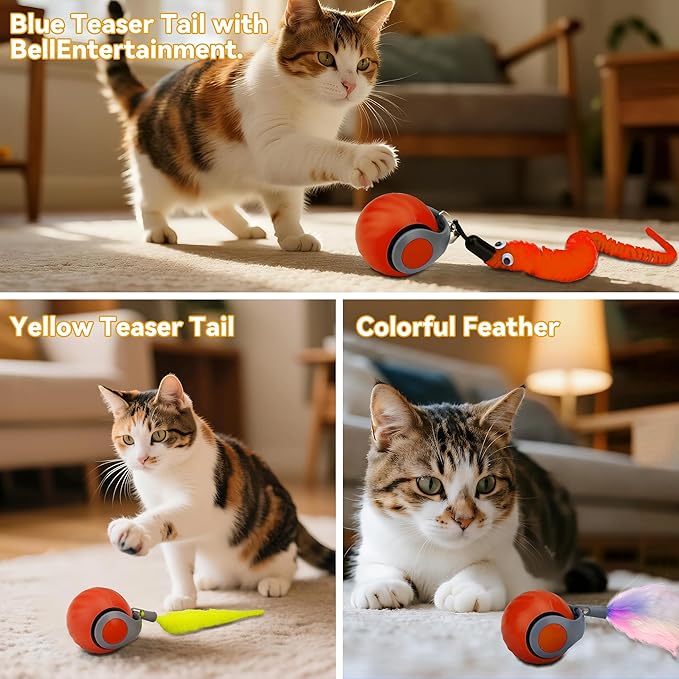 Blue Teaser Tail with BellEntertainment.

Yellow Teaser Tail

Colorful Feather