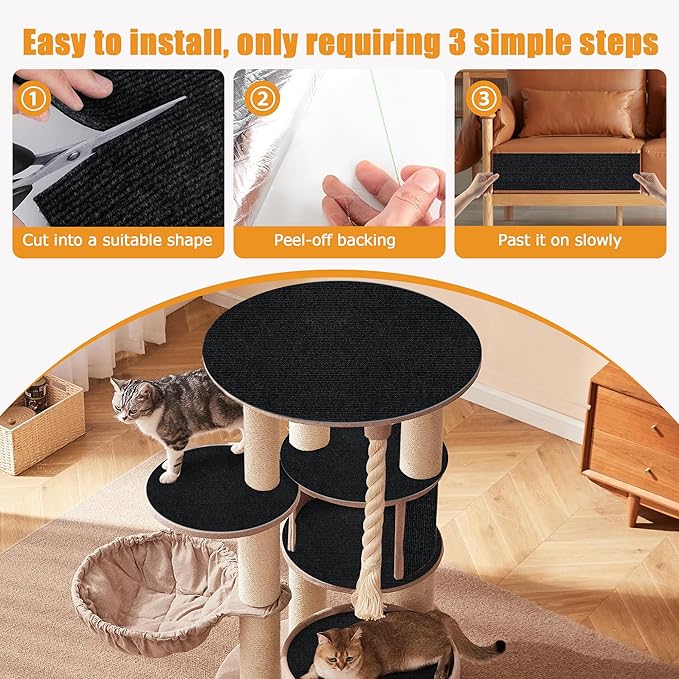 Easy to install, only requiring 3 simple steps

①
Cut into a suitable shape

②
Peel-off backing

③
Past it on slowly