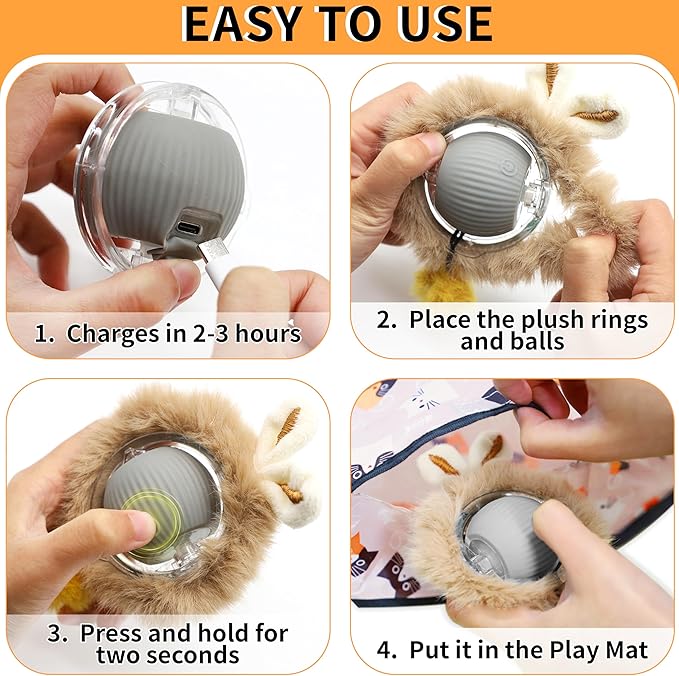 EASY TO USE

1. Charges in 2-3 hours

2. Place the plush rings and balls

3. Press and hold for two seconds

4. Put it in the Play Mat