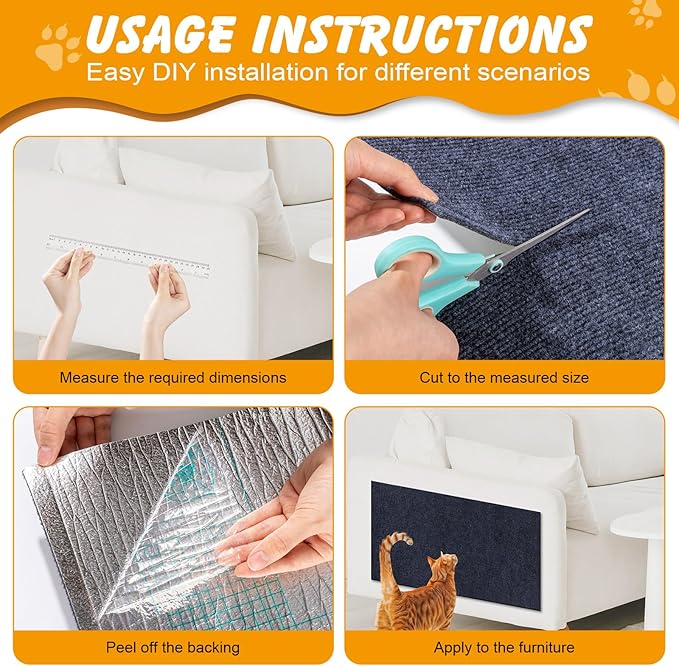 USAGE INSTRUCTIONS
Easy DIY installation for different scenarios

Measure the required dimensions

Cut to the measured size

Peel off the backing

Apply to the furniture