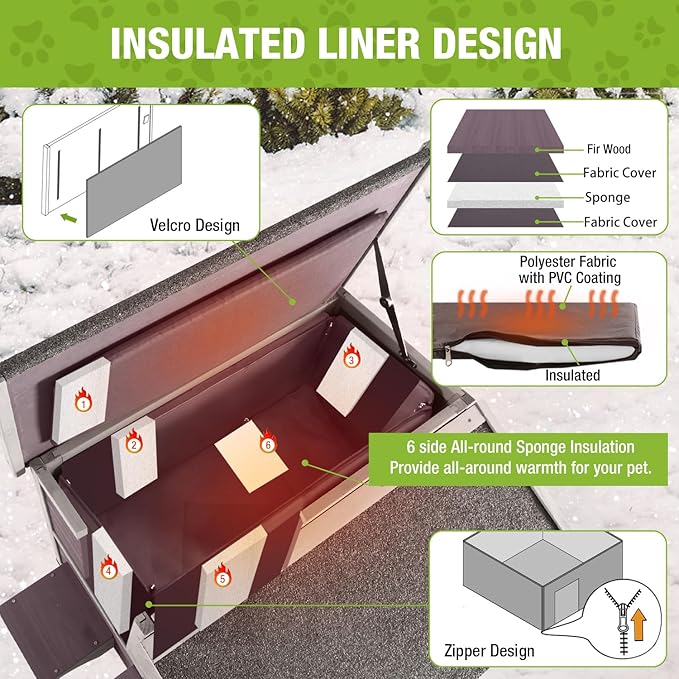 INSULATED LINER DESIGN

Velcro Design

Fir Wood
Fabric Cover
Sponge
Fabric Cover

Polyester Fabric with PVC Coating

Insulated

1
2
3
4
5
6

6 side All-round Sponge Insulation
Provide all-around warmth for your pet.

Zipper Design