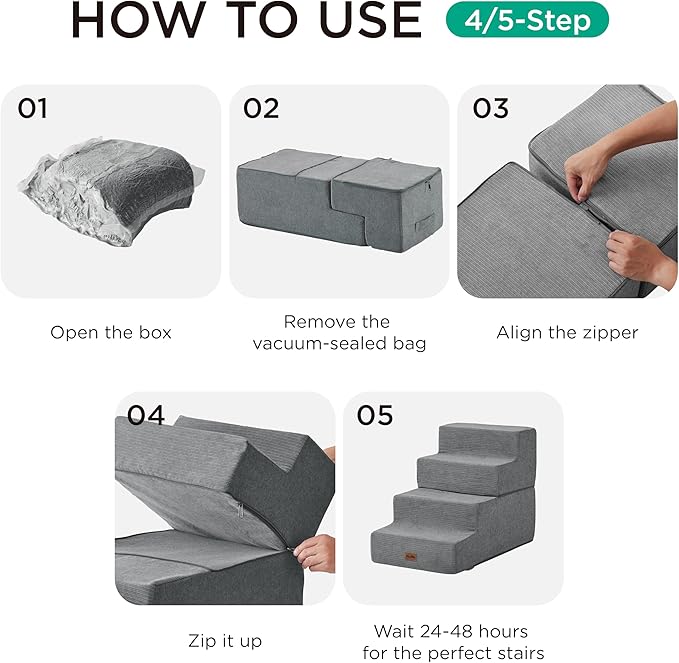 HOW TO USE 4/5-Step

01

Open the box

02

Remove the vacuum-sealed bag

03

Align the zipper

04

Zip it up

05

Wait 24-48 hours for the perfect stairs