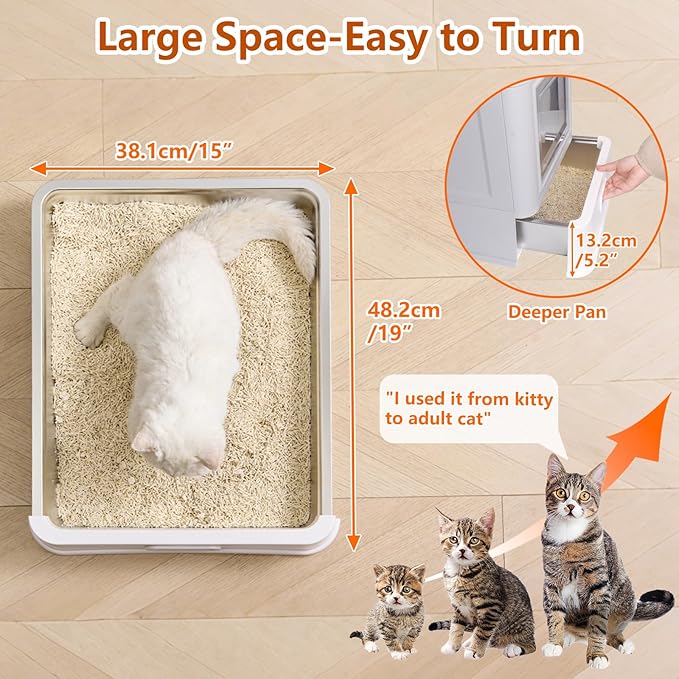 Large Space-Easy to Turn

38.1cm/15”

48.2cm /19”

13.2cm /5.2”

Deeper Pan

"I used it from kitty to adult cat"