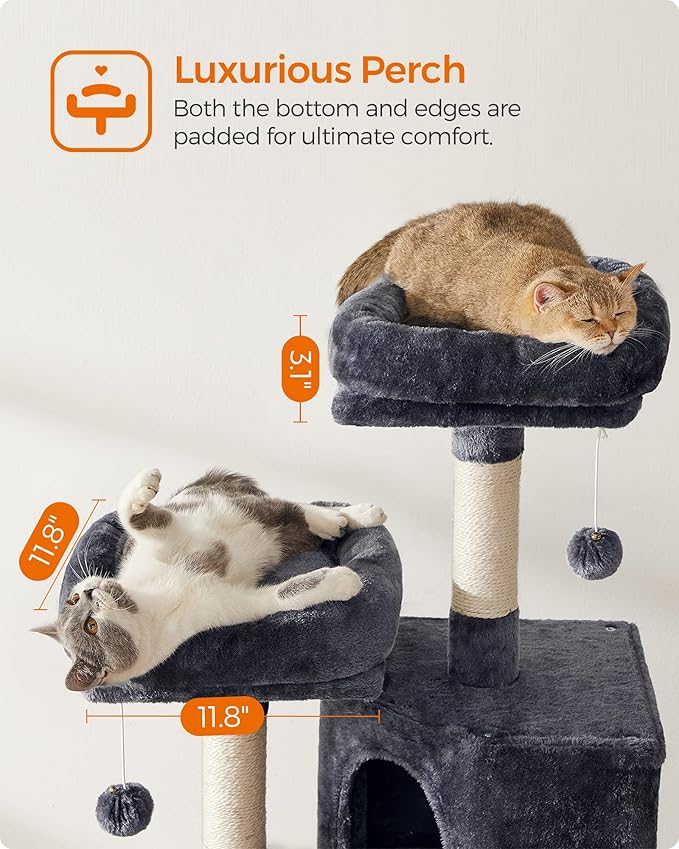 Luxurious Perch
Both the bottom and edges are padded for ultimate comfort.

3.1"

11.8"

11.8"