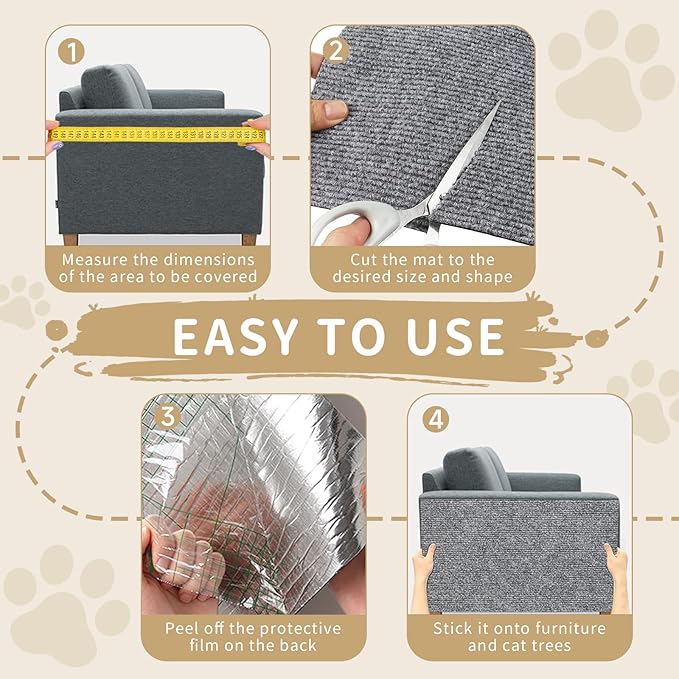 1
Measure the dimensions of the area to be covered

2
Cut the mat to the desired size and shape

EASY TO USE

3
Peel off the protective film on the back

4
Stick it onto furniture and cat trees