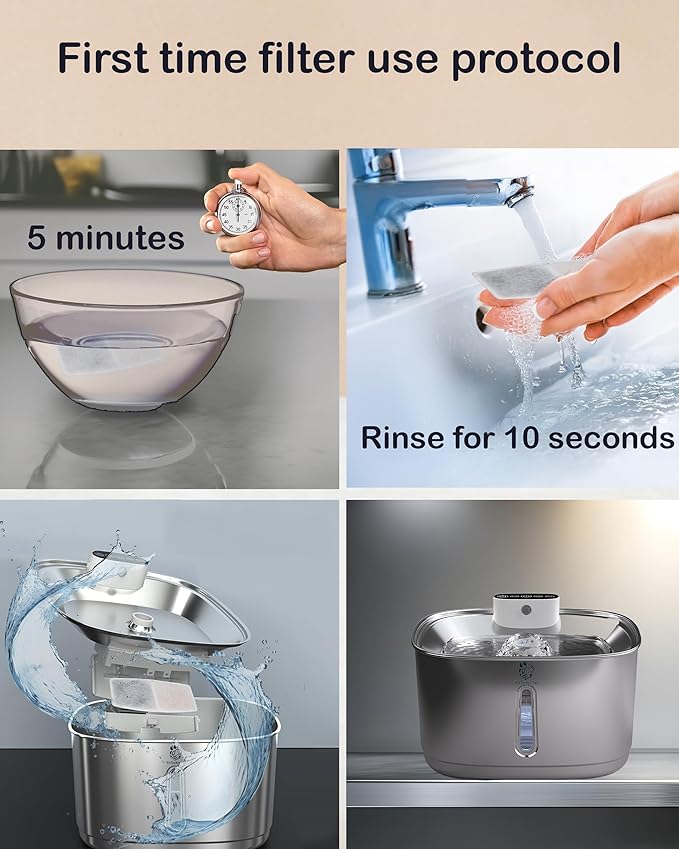 First time filter use protocol

5 minutes

Rinse for 10 seconds