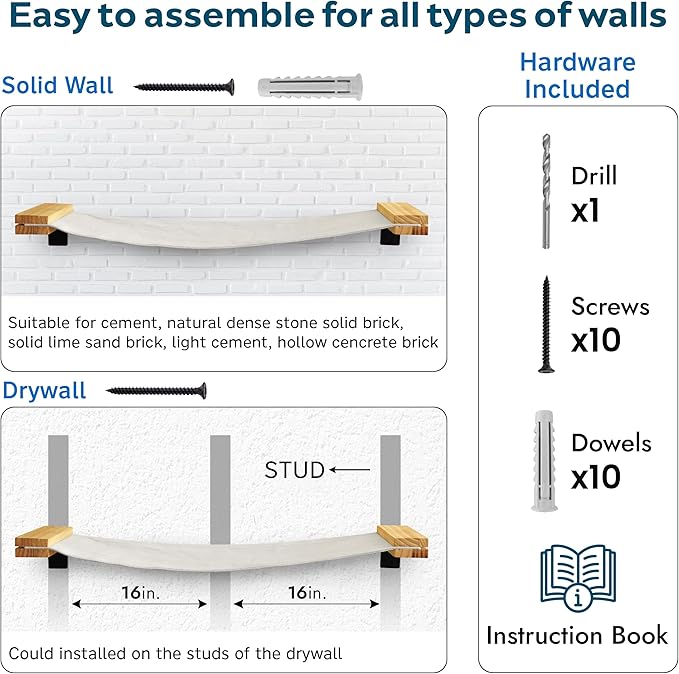 Easy to assemble for all types of walls

Solid Wall

Suitable for cement, natural dense stone solid brick, solid lime sand brick, light cement, hollow cencrete brick

Drywall

STUD

16in.

16in.

Could installed on the studs of the drywall

Hardware Included

Drill
x1

Screws
x10

Dowels
x10

Instruction Book