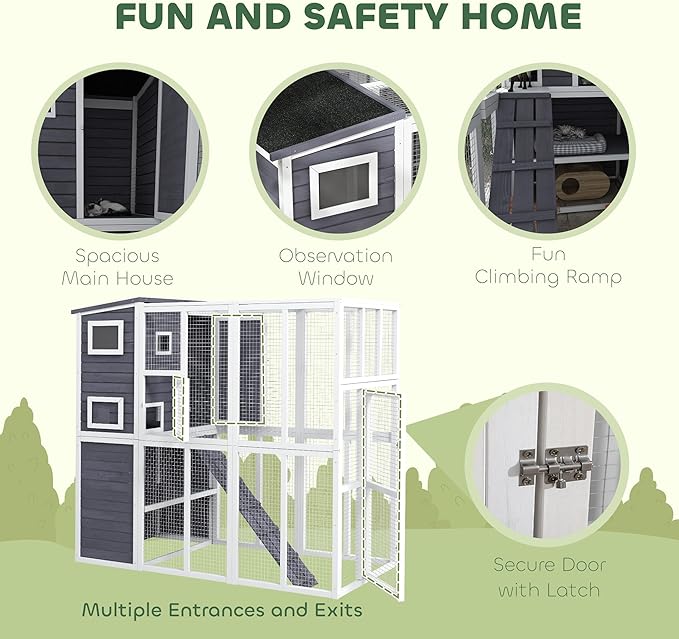 FUN AND SAFETY HOME

Spacious Main House

Observation Window

Fun Climbing Ramp

Secure Door with Latch

Multiple Entrances and Exits