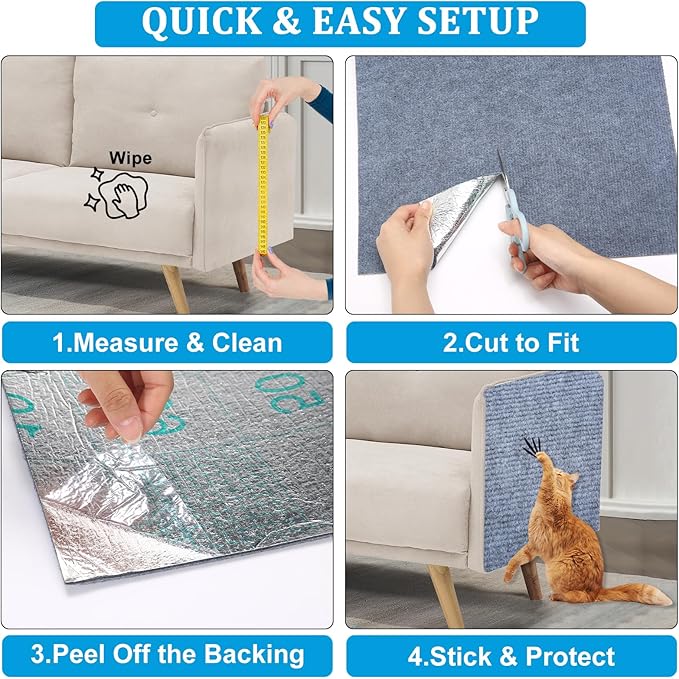 QUICK & EASY SETUP

Wipe

1.Measure & Clean

2.Cut to Fit

3.Peel Off the Backing

4.Stick & Protect