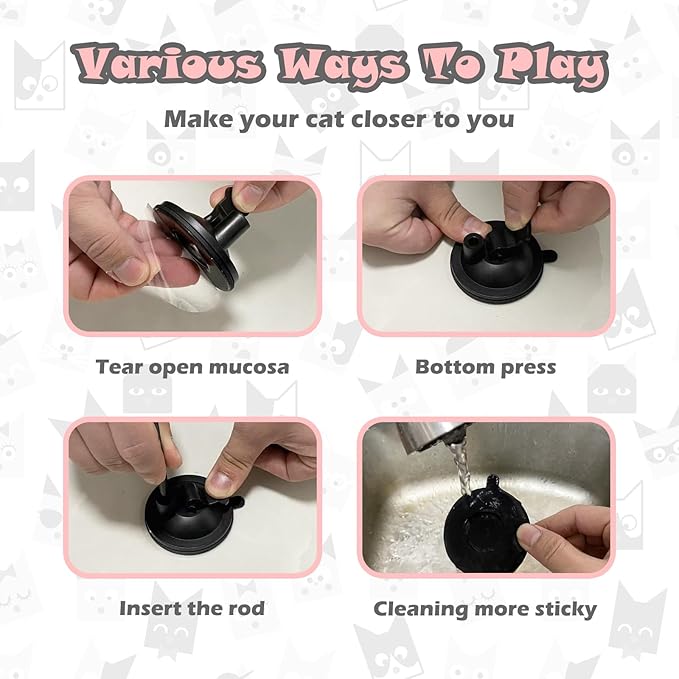 Various Ways To Play

Make your cat closer to you

Tear open mucosa

Bottom press

Insert the rod

Cleaning more sticky