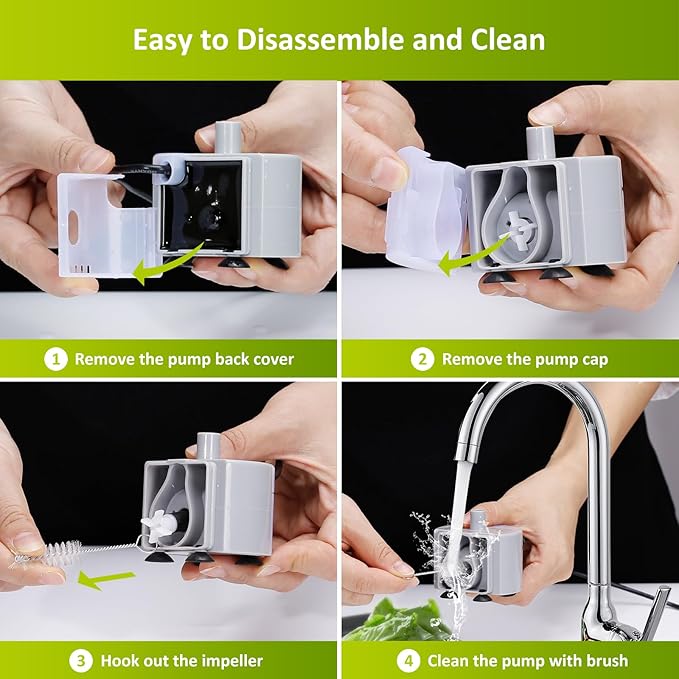 Easy to Disassemble and Clean

1 Remove the pump back cover

2 Remove the pump cap

3 Hook out the impeller

4 Clean the pump with brush