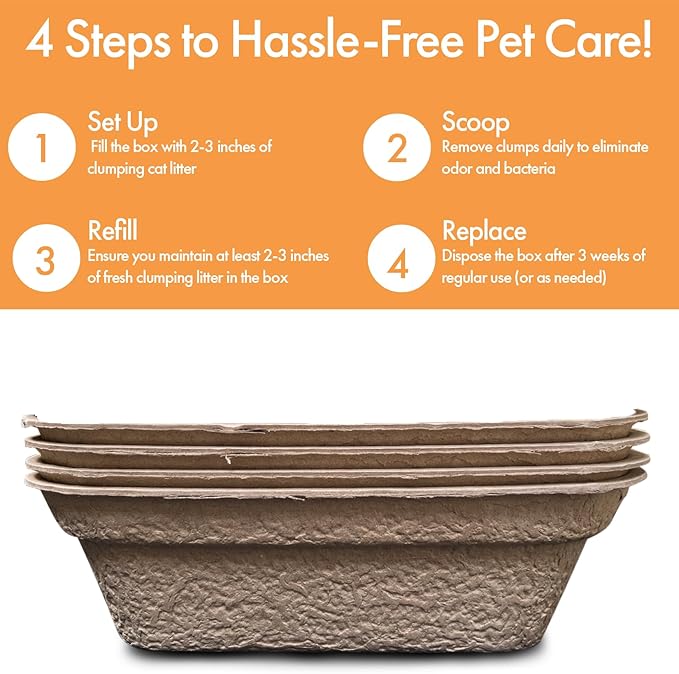 4 Steps to Hassle-Free Pet Care!

1 Set Up
Fill the box with 2-3 inches of clumping cat litter

2 Scoop
Remove clumps daily to eliminate odor and bacteria

3 Refill
Ensure you maintain at least 2-3 inches of fresh clumping litter in the box

4 Replace
Dispose the box after 3 weeks of regular use (or as needed)