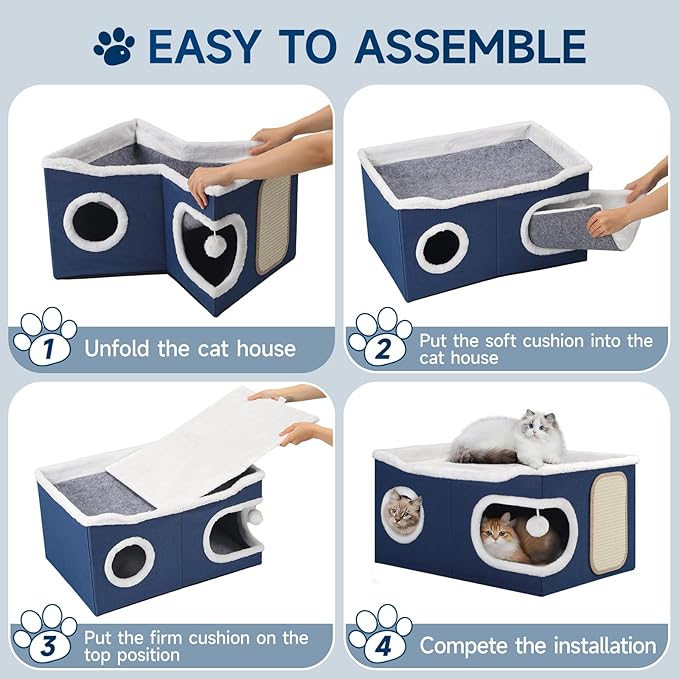 EASY TO ASSEMBLE

1 Unfold the cat house

2 Put the soft cushion into the cat house

3 Put the firm cushion on the top position

4 Compete the installation