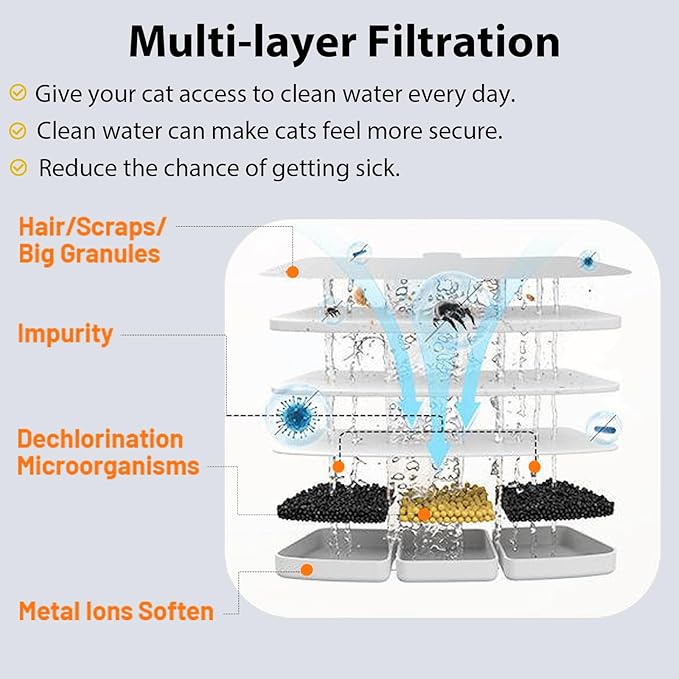 Multi-layer Filtration

Give your cat access to clean water every day.

Clean water can make cats feel more secure.

Reduce the chance of getting sick.

Hair/Scraps/
Big Granules

Impurity

Dechlorination
Microorganisms

Metal Ions Soften