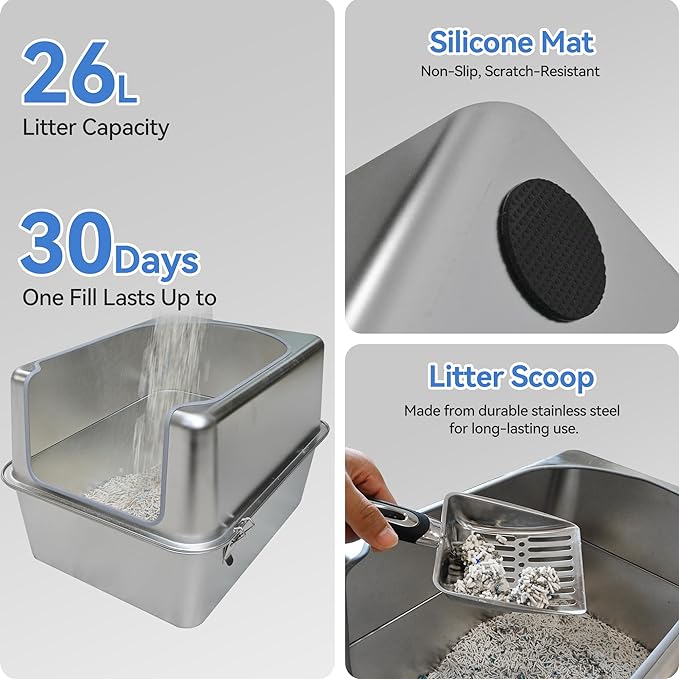 26L
Litter Capacity

30Days
One Fill Lasts Up to

Silicone Mat
Non-Slip, Scratch-Resistant

Litter Scoop
Made from durable stainless steel for long-lasting use.