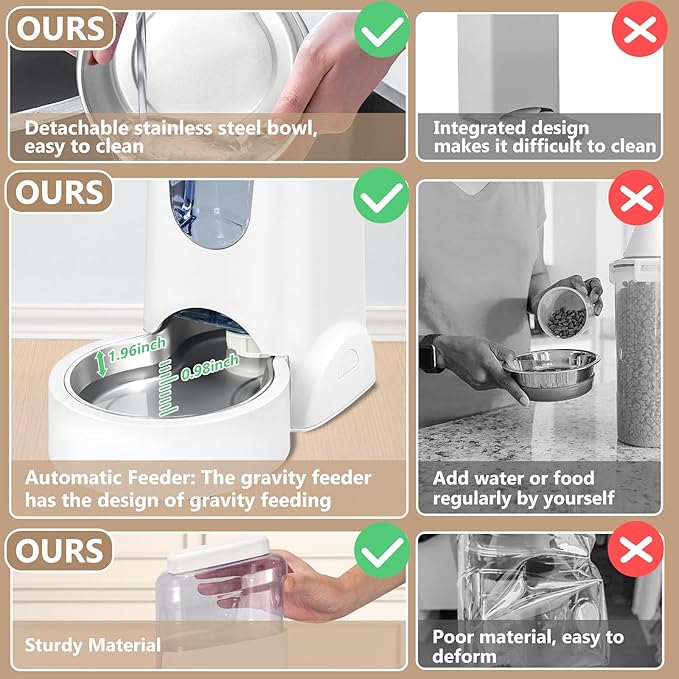 OURS

Detachable stainless steel bowl, easy to clean

Integrated design makes it difficult to clean

OURS

1.96inch

0.98inch

Automatic Feeder: The gravity feeder has the design of gravity feeding

Add water or food regularly by yourself

OURS

Sturdy Material

Poor material, easy to deform