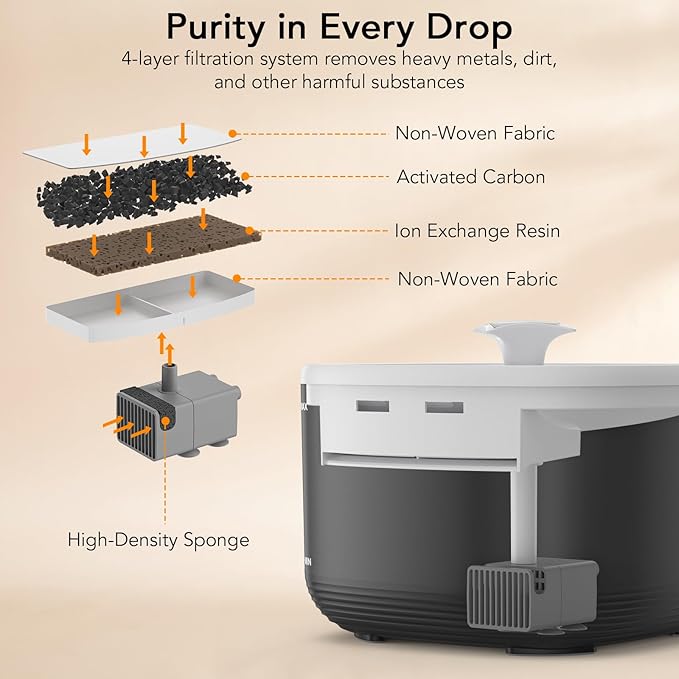 Purity in Every Drop
4-layer filtration system removes heavy metals, dirt, and other harmful substances

Non-Woven Fabric
Activated Carbon
Ion Exchange Resin
Non-Woven Fabric

High-Density Sponge