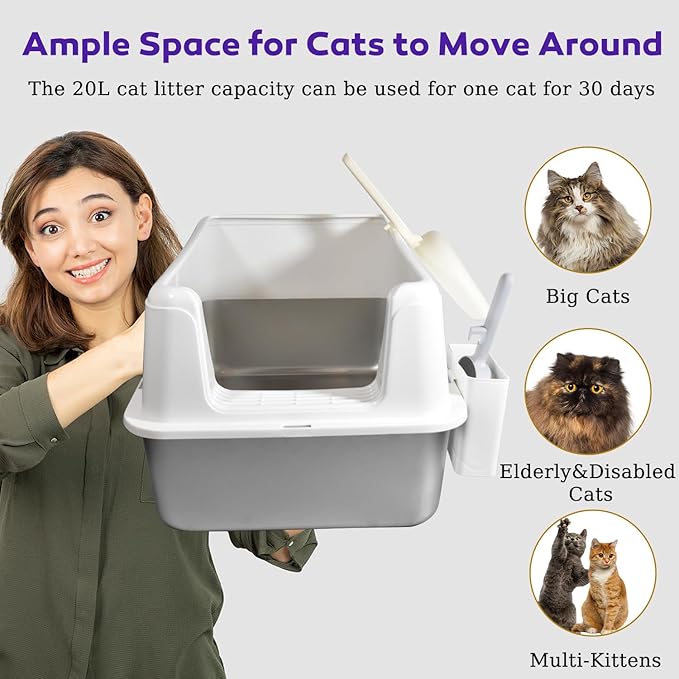 Ample Space for Cats to Move Around

The 20L cat litter capacity can be used for one cat for 30 days

Big Cats

Elderly&Disabled Cats

Multi-Kittens