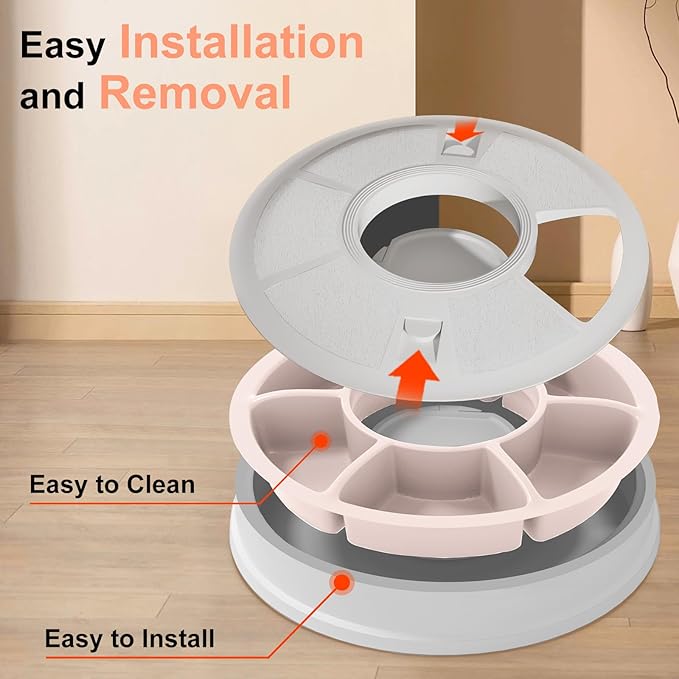 Easy Installation and Removal

Easy to Clean

Easy to Install