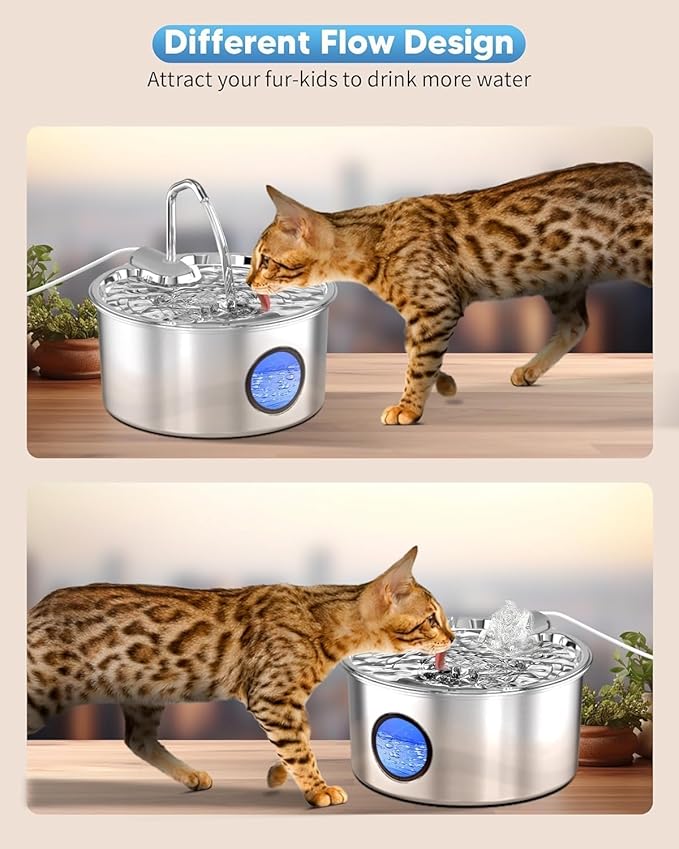 Different Flow Design

Attract your fur-kids to drink more water