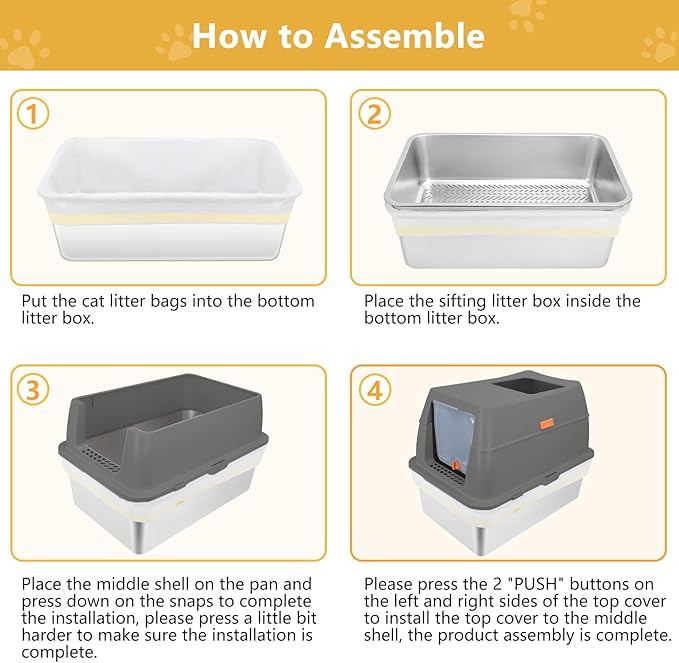 How to Assemble

1

Put the cat litter bags into the bottom litter box.

2

Place the sifting litter box inside the bottom litter box.

3

Place the middle shell on the pan and press down on the snaps to complete the installation, please press a little bit harder to make sure the installation is complete.

4

Please press the 2 "PUSH" buttons on the left and right sides of the top cover to install the top cover to the middle shell, the product assembly is complete.