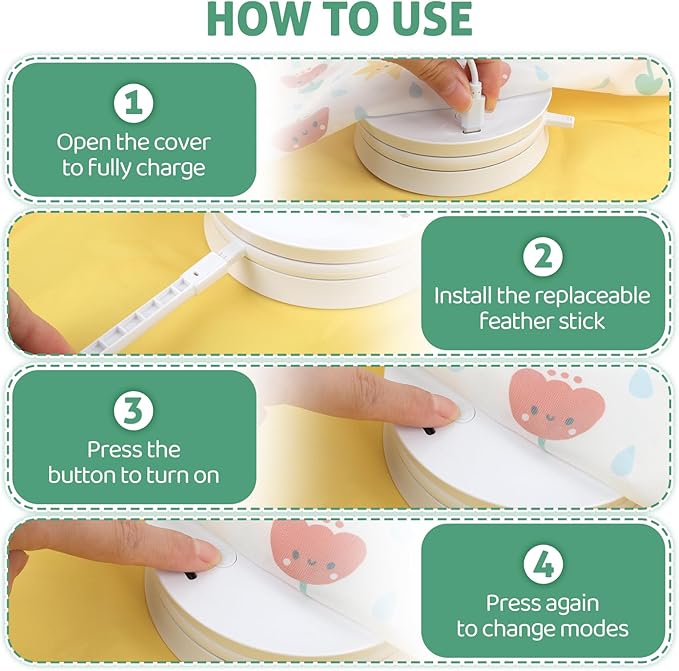 HOW TO USE

1
Open the cover to fully charge

2
Install the replaceable feather stick

3
Press the button to turn on

4
Press again to change modes