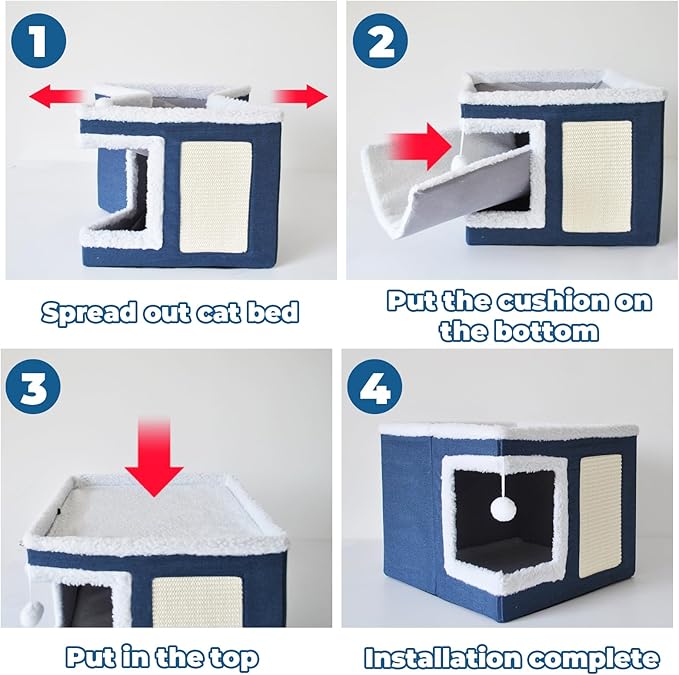 1

Spread out cat bed

2

Put the cushion on the bottom

3

Put in the top

4

Installation complete