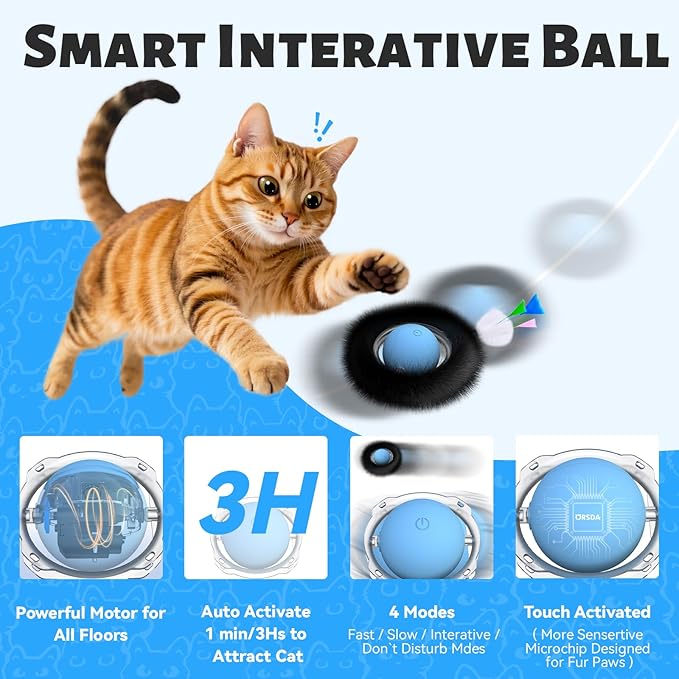 SMART INTERATIVE BALL

3H

ORSDA

Powerful Motor for All Floors

Auto Activate 1 min/3Hs to Attract Cat

4 Modes
Fast / Slow / Interative / Don`t Disturb Mdes

Touch Activated
( More Sensertive Microchip Designed for Fur Paws )