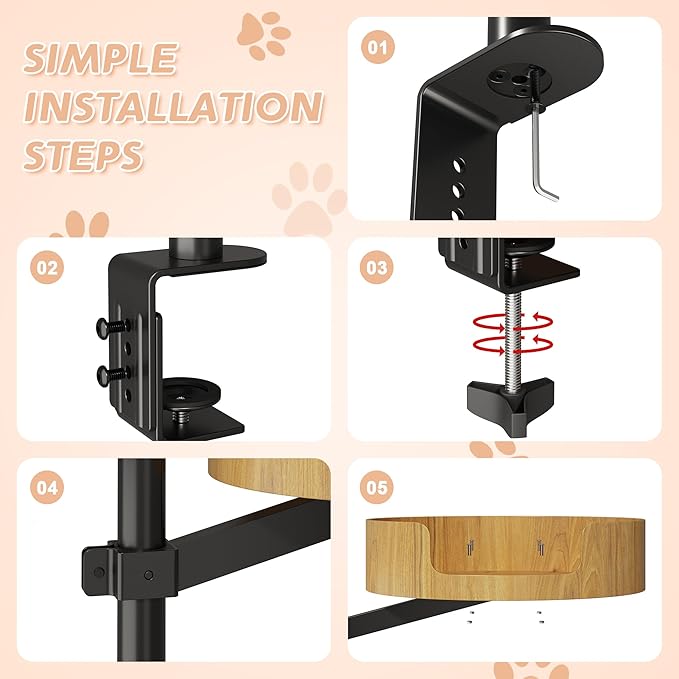 SIMPLE INSTALLATION STEPS

01

02

03

04

05